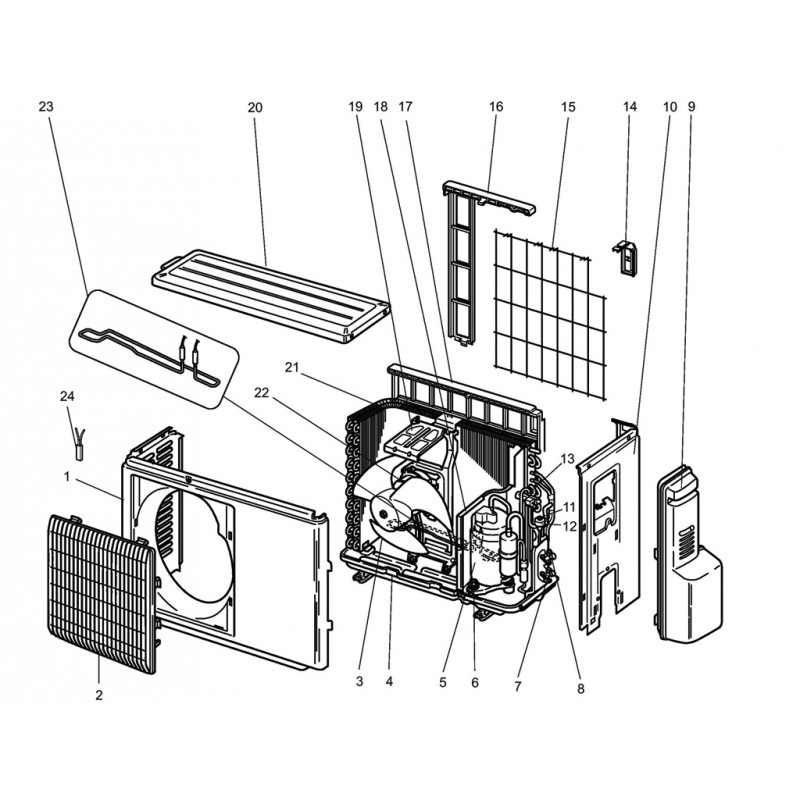 23
20
19 18 17
16
15
14
10 9
21
22
24
1
13
11
12
2
3 4 5 6 7 8