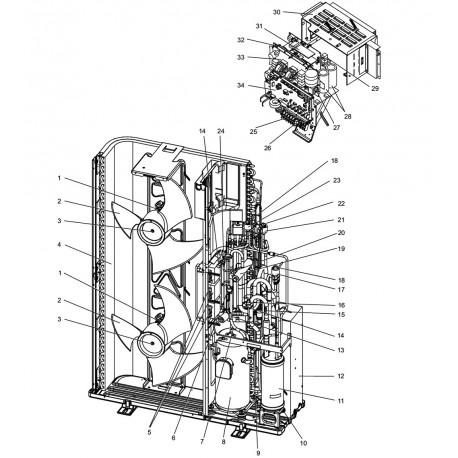 30
31
32
33
34
29
28
27
25
26
14
24
18
23
22
21
20
19
18
17
16
15
14
13
12
11
10
1
2
3
4
1
2
3
5
6
7
8
9