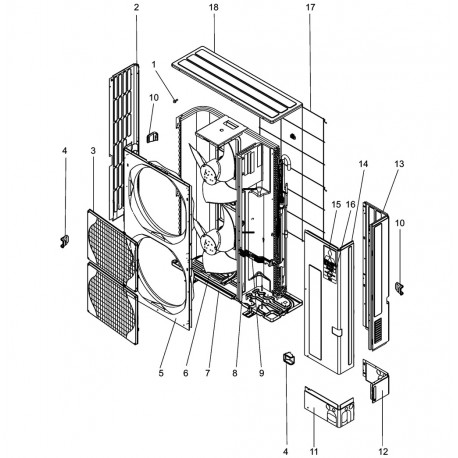 2
18
17
1
10
4
3
14
13
15
16
10
5
6
7
8
9
4
11
12