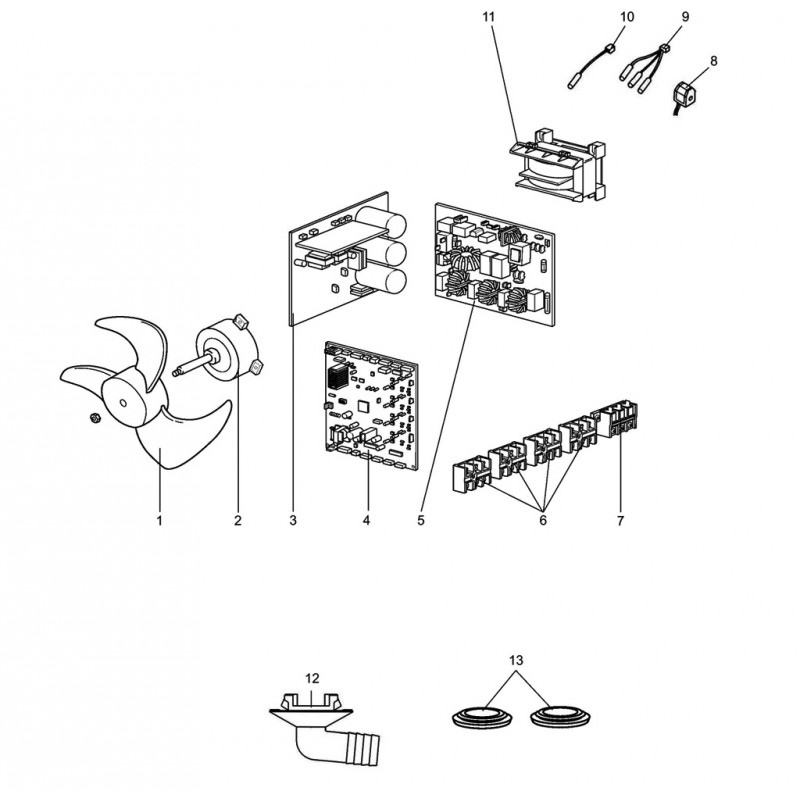 11
10
9
8
1
2
3
4
5
6
7
12
13