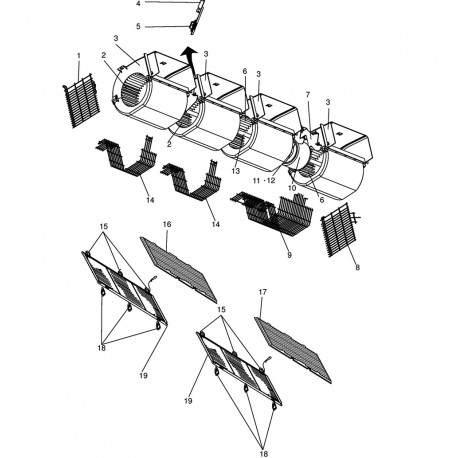 4
5
3
1
2
3
6
3
7
3
2
13
11 · 12
10
6
14
14
9
8
15
16
17
15
18
19
19
18