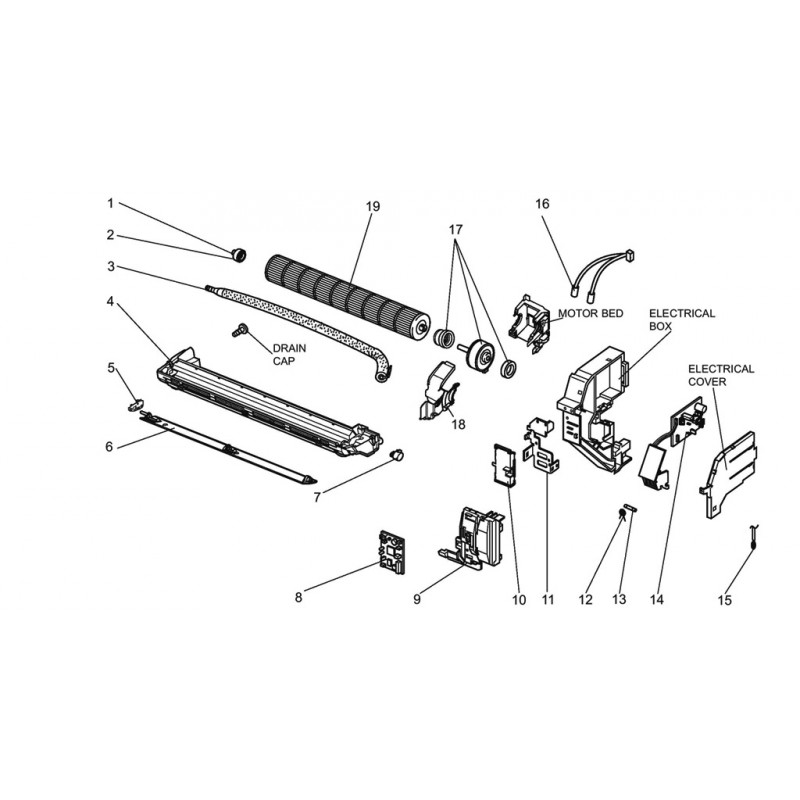 1
2
3
4
5
6
7
8
9
10
11
12
13
14
15
16
17
18
19
DRAIN CAP
MOTOR BED
ELECTRICAL BOX
ELECTRICAL COVER