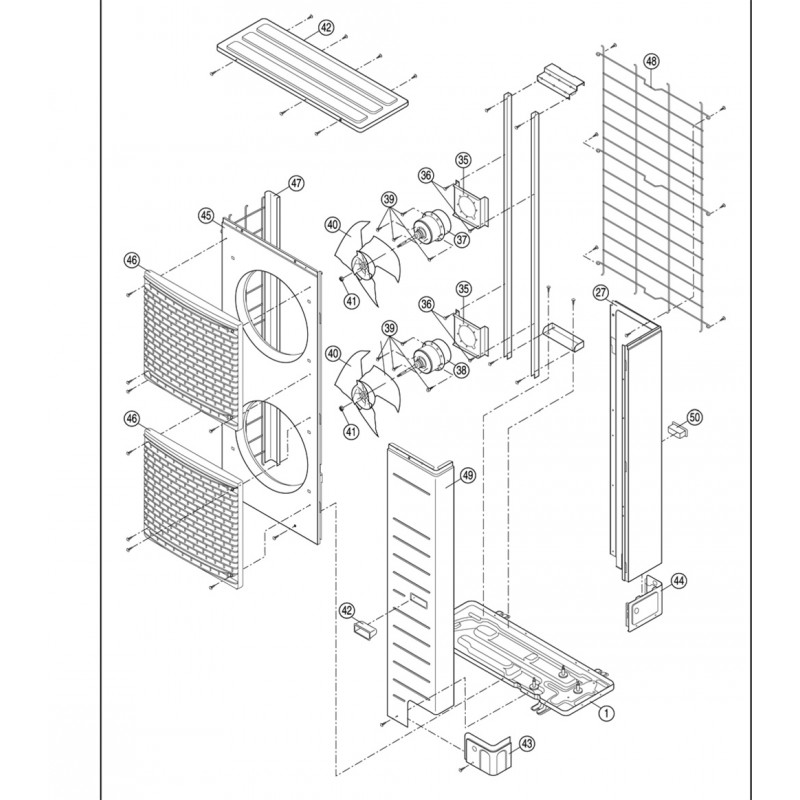 42
48
47
35
36
45
39
40
37
46
41
35
36
27
39
40
38
46
41
50
49
44
42
1
43